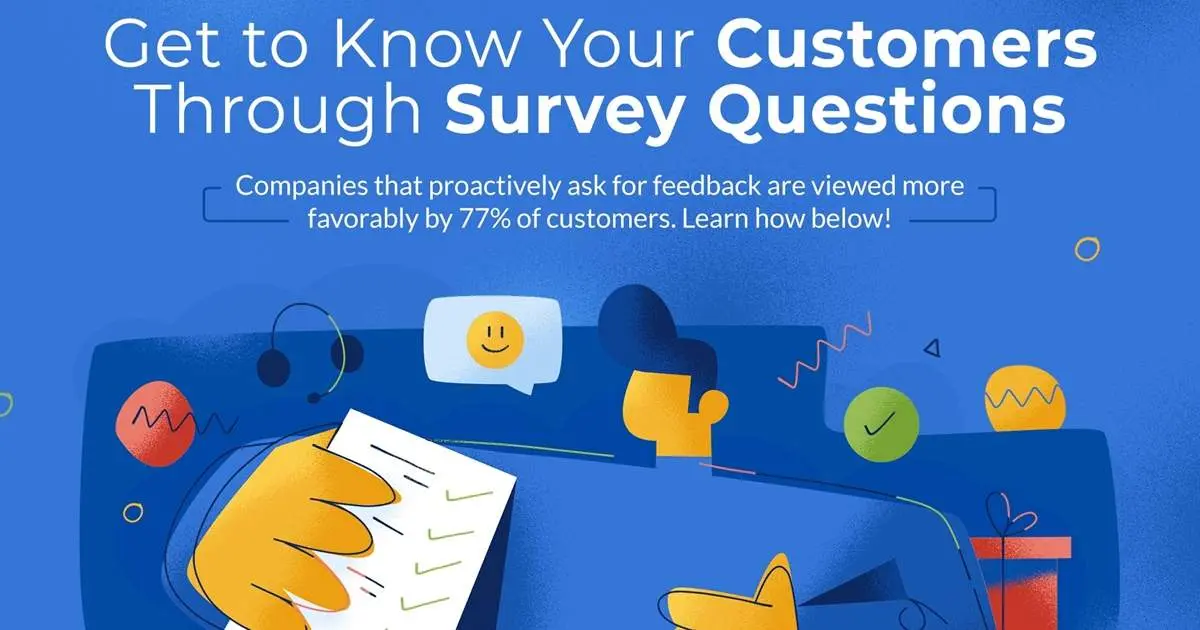 Get to Know Your Customers Through Survey Questions

Companies that proactively ask for feedback are viewed more favorably by 77% of customers. Learn how below!